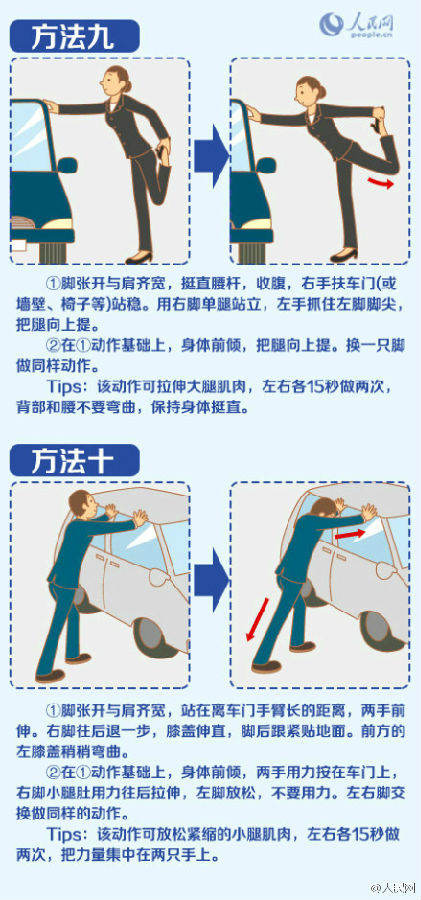 方法九

人民网 people.cn

①脚张开与肩齐宽，挺直腰杆，收腹，右手扶车门(或墙壁、椅子等)站稳。用右脚单腿站立，左手抓住左脚脚尖，把腿向上提。

②在①动作基础上，身体前倾，把腿向上提。换一只脚做同样动作。

Tips：该动作可拉伸大腿肌肉，左右各15秒做两次，背部和腰不要弯曲，保持身体挺直。

方法十

①脚张开与肩齐宽，站在离车门手臂长的距离，两手前伸。右脚往后退一步，膝盖伸直，脚后跟紧贴地面。前方的左膝盖稍稍弯曲。

②在①动作基础上，身体前倾，两手用力按在车门上，右脚小腿肚用力往后拉伸，左脚放松，不要用力。左右脚交换做同样的动作。

Tips：该动作可放松紧缩的小腿肌肉，左右各15秒做两次，把力量集中在两只手上。

@人民网