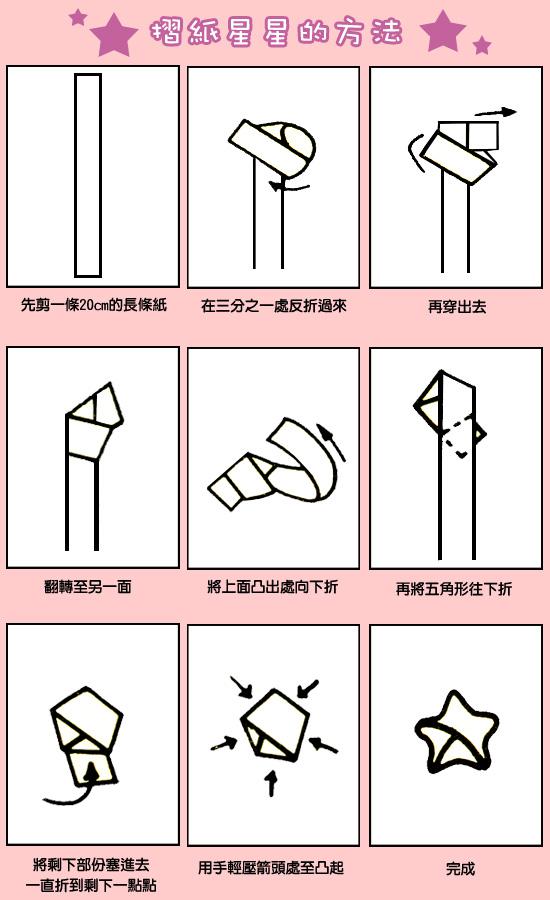 摺紙星星的方法

先剪一條20cm的長條紙

在三分之一處反折過來

再穿出去

翻轉至另一面

將上面凸出處向下折

再將五角形往下折

將剩下部份塞進去
一直折到剩下一點點

用手輕壓箭頭處至凸起

完成